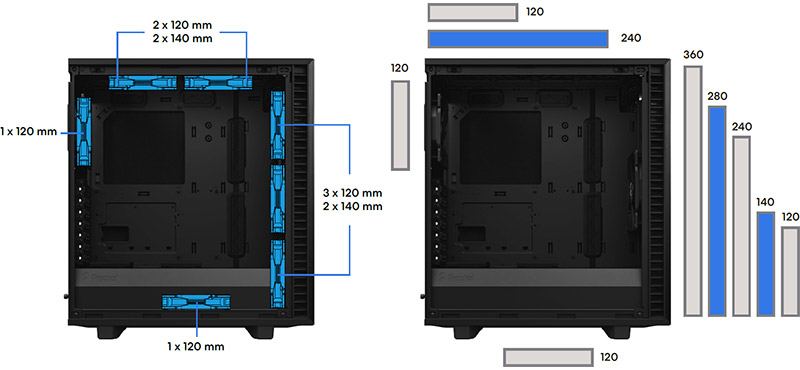 2 x 120 mm
2 x 140 mm

1 x 120 mm

3 x 120 mm
2 x 140 mm

1 x 120 mm

120

240

120

360

280

240

140

120

120